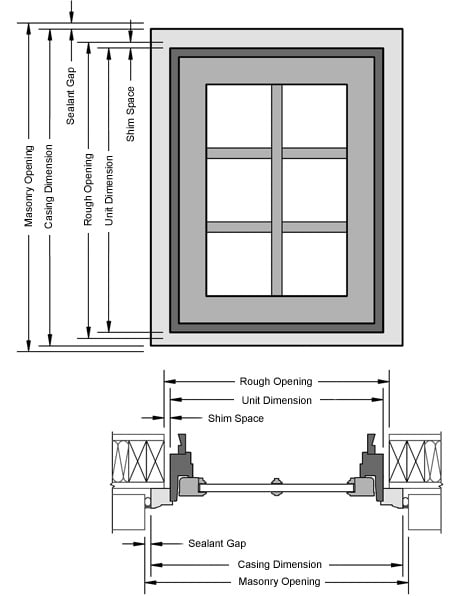 Masonry Opening
Casing Dimension
Sealant Gap
Rough Opening
Unit Dimension
Shim Space

Rough Opening
Unit Dimension
Shim Space
Sealant Gap
Casing Dimension
Masonry Opening